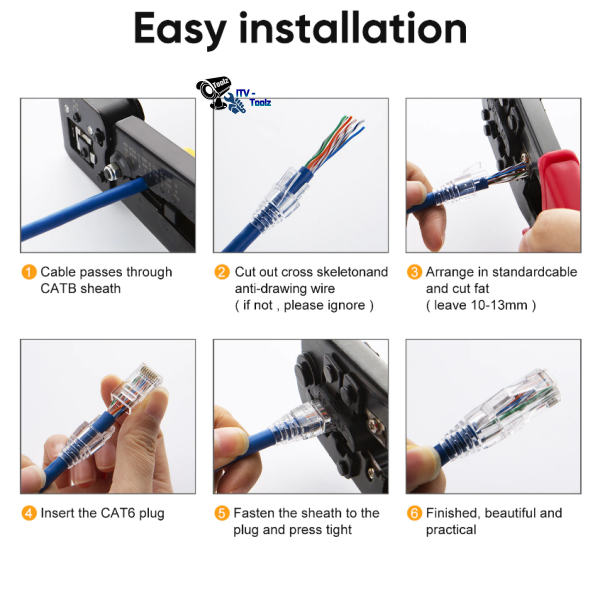 Easy installation

Toolz ITV - Toolz

1 Cable passes through CATB sheath

2 Cut out cross skeletonand anti-drawing wire ( if not , please ignore )

3 Arrange in standardcable and cut fat ( leave 10-13mm )

4 Insert the CAT6 plug

5 Fasten the sheath to the plug and press tight

6 Finished, beautiful and practical