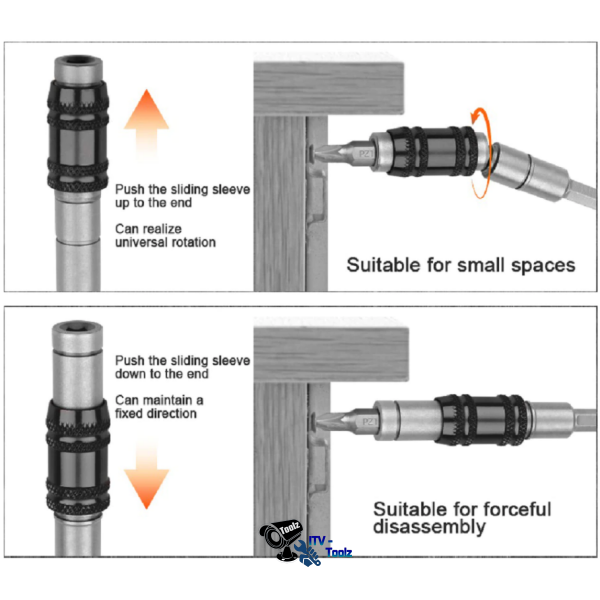 Push the sliding sleeve up to the end

Can realize universal rotation

PZ1

Suitable for small spaces

Push the sliding sleeve down to the end

Can maintain a fixed direction

PZ1

Suitable for forceful disassembly

Toolz

ITV - Toolz